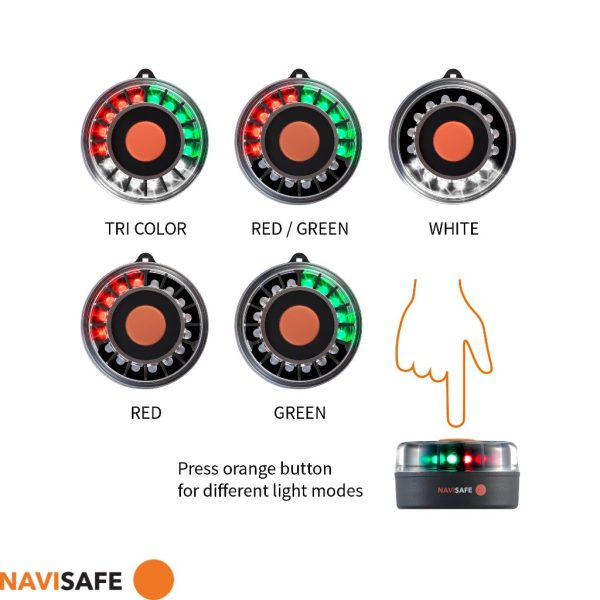 TRI COLOR

RED / GREEN

WHITE

RED

GREEN

Press orange button for different light modes

NAVISAFE

NAVISAFE